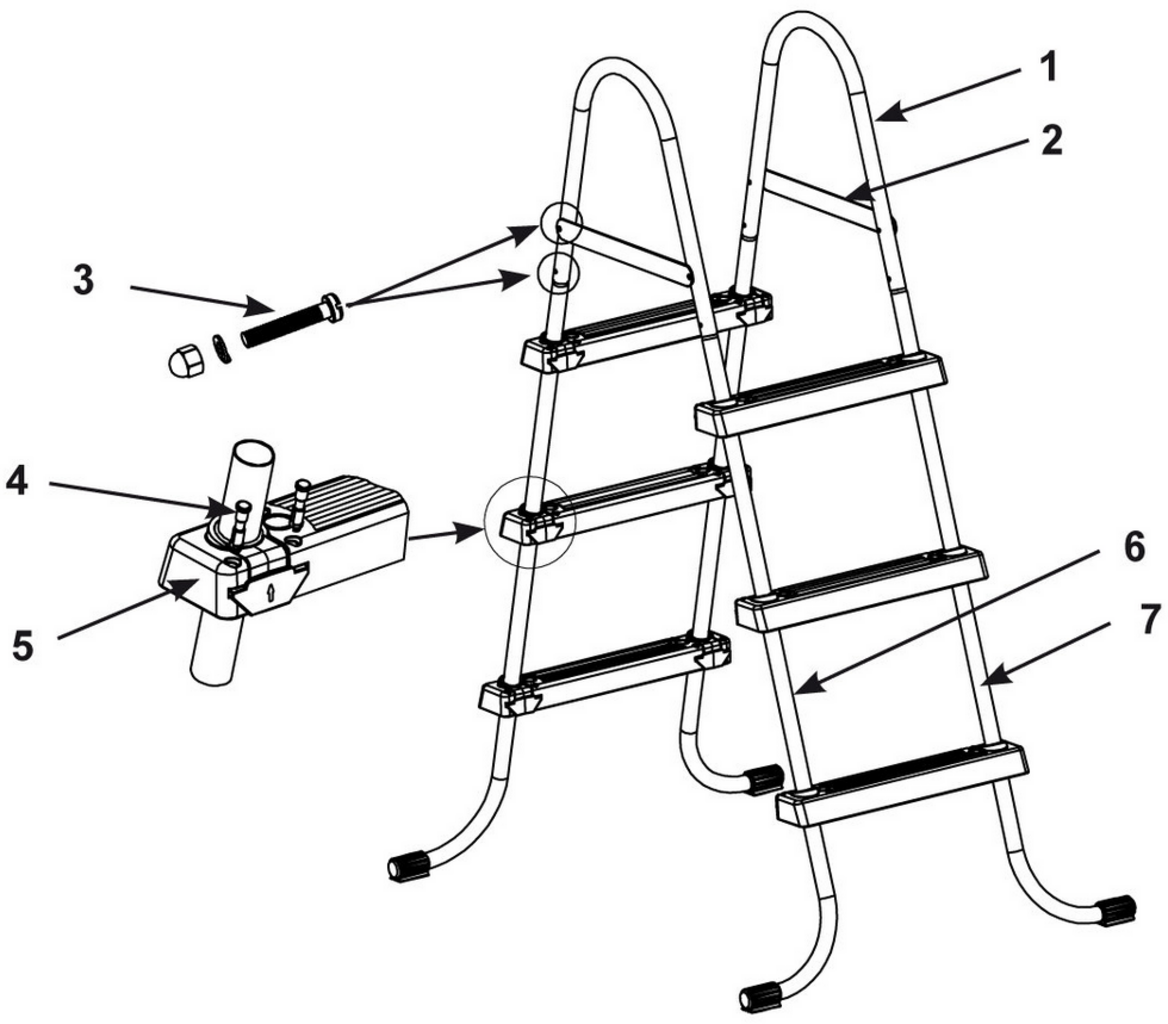 1
2
3
4
5
6
7