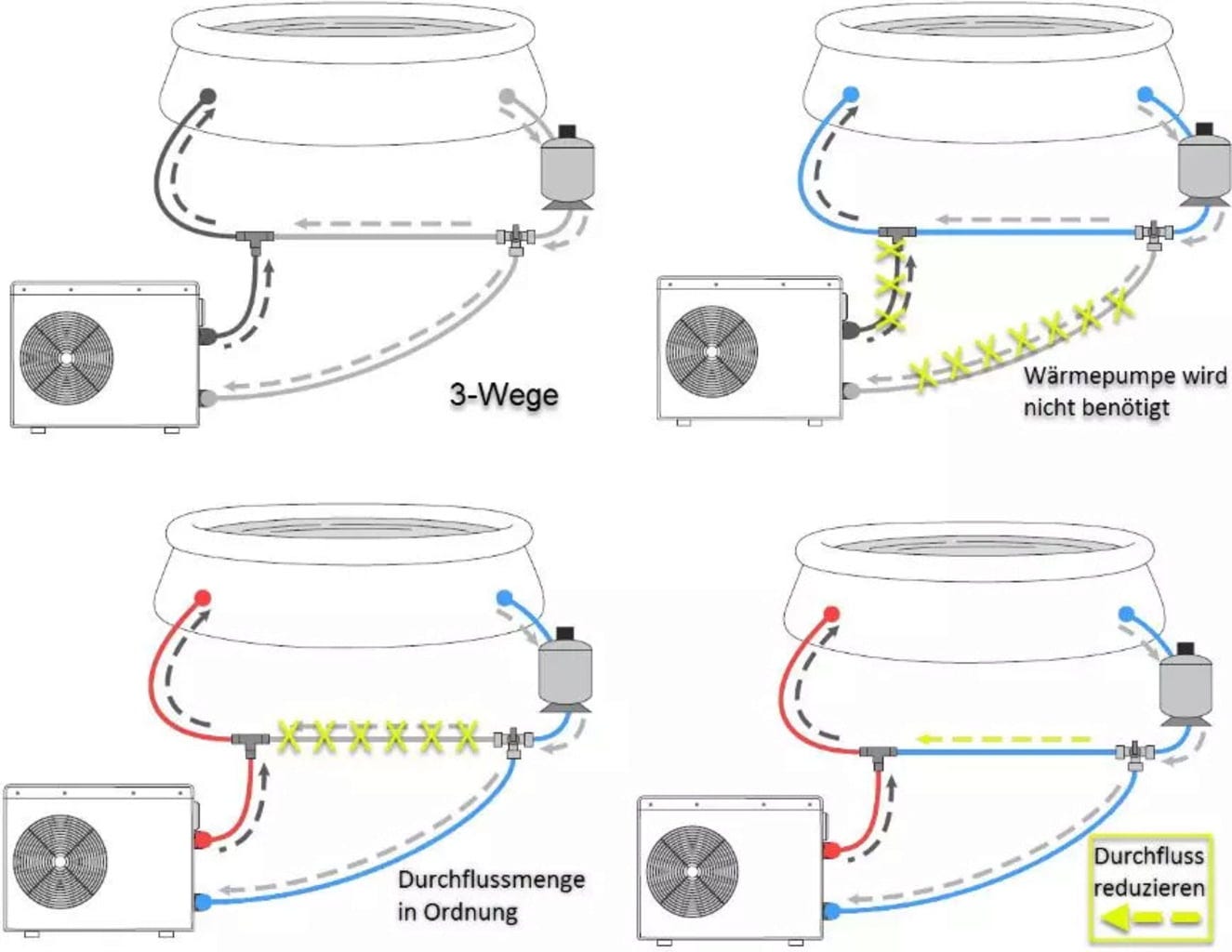 3-Wege

Wärmepumpe wird nicht benötigt

Durchflussmenge in Ordnung

Durchfluss reduzieren