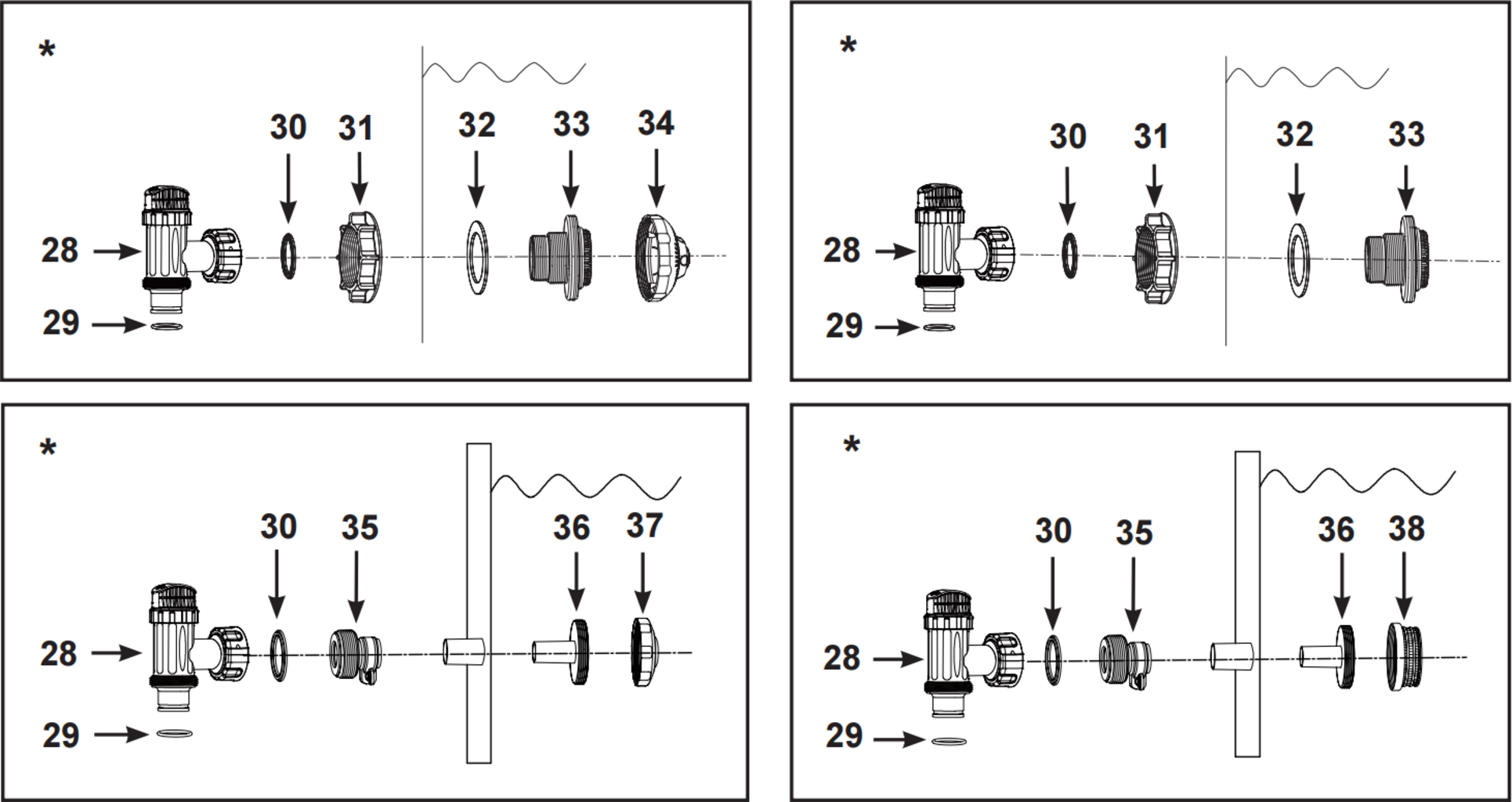 *

30 31 32 33 34

28

29

*

30 31 32 33

28

29

*

30 35 36 37

28

29

*

30 35 36 38

28

29