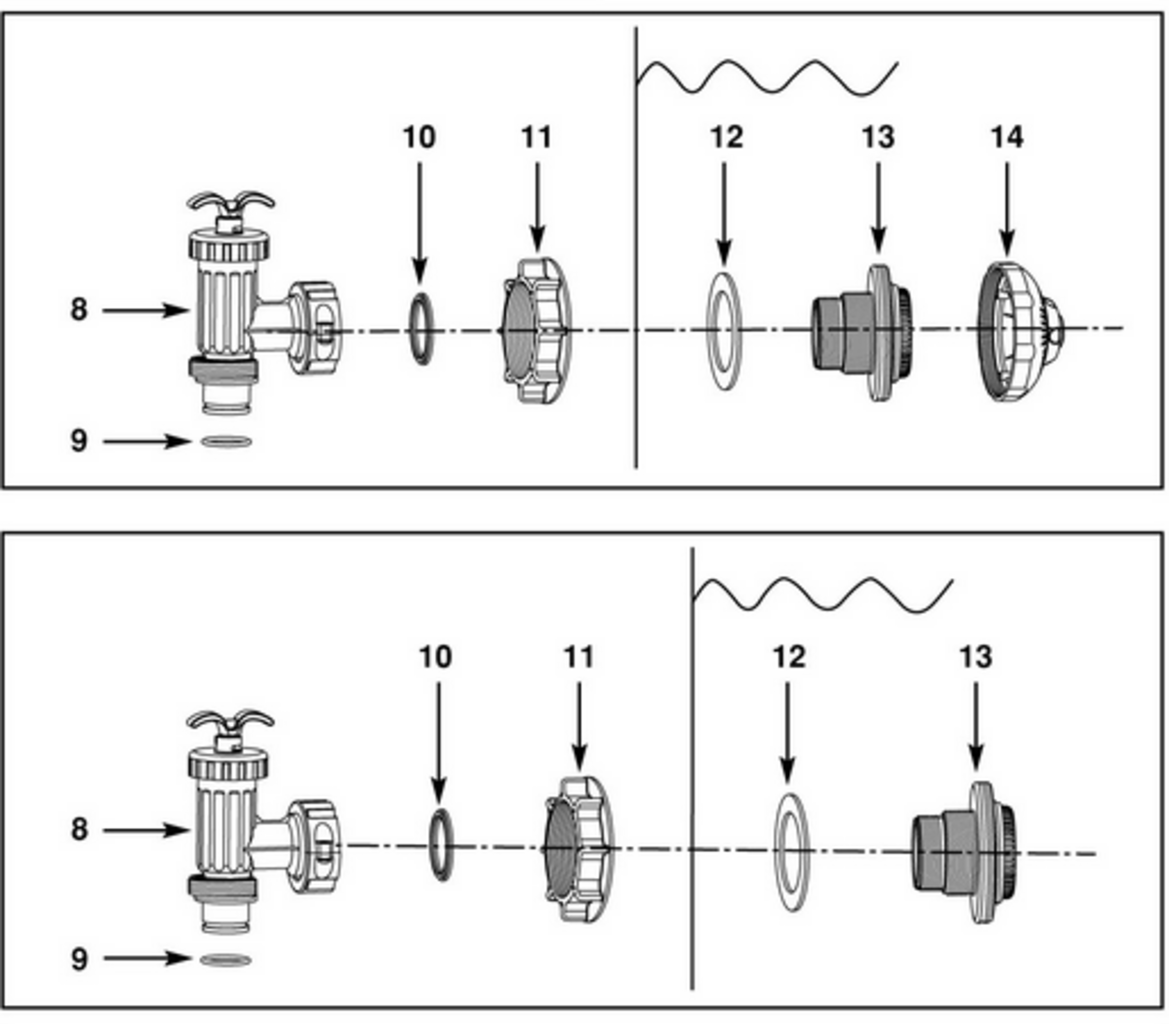 10 11 12 13 14
8
9

10 11 12 13
8
9