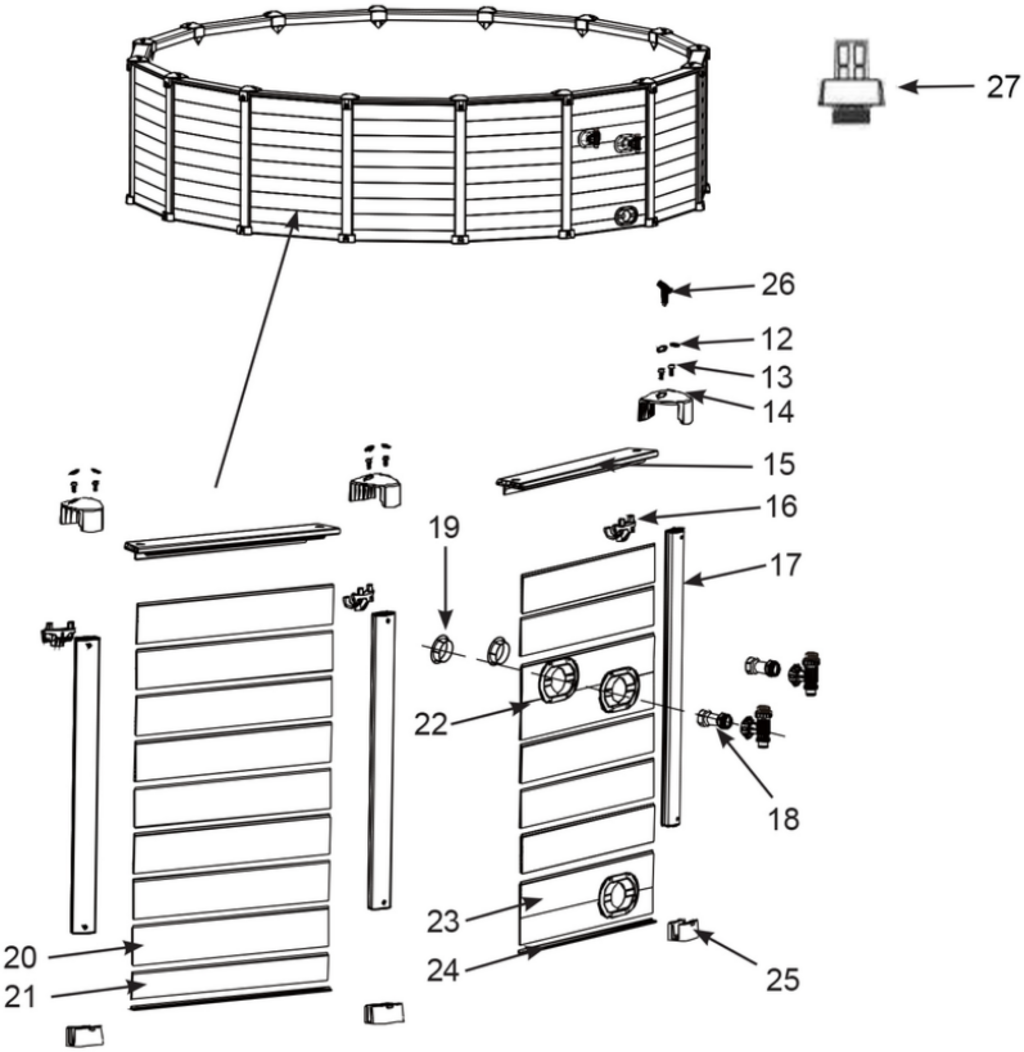 27
26
12
13
14
15
16
19
17
22
18
23
20
24
25
21