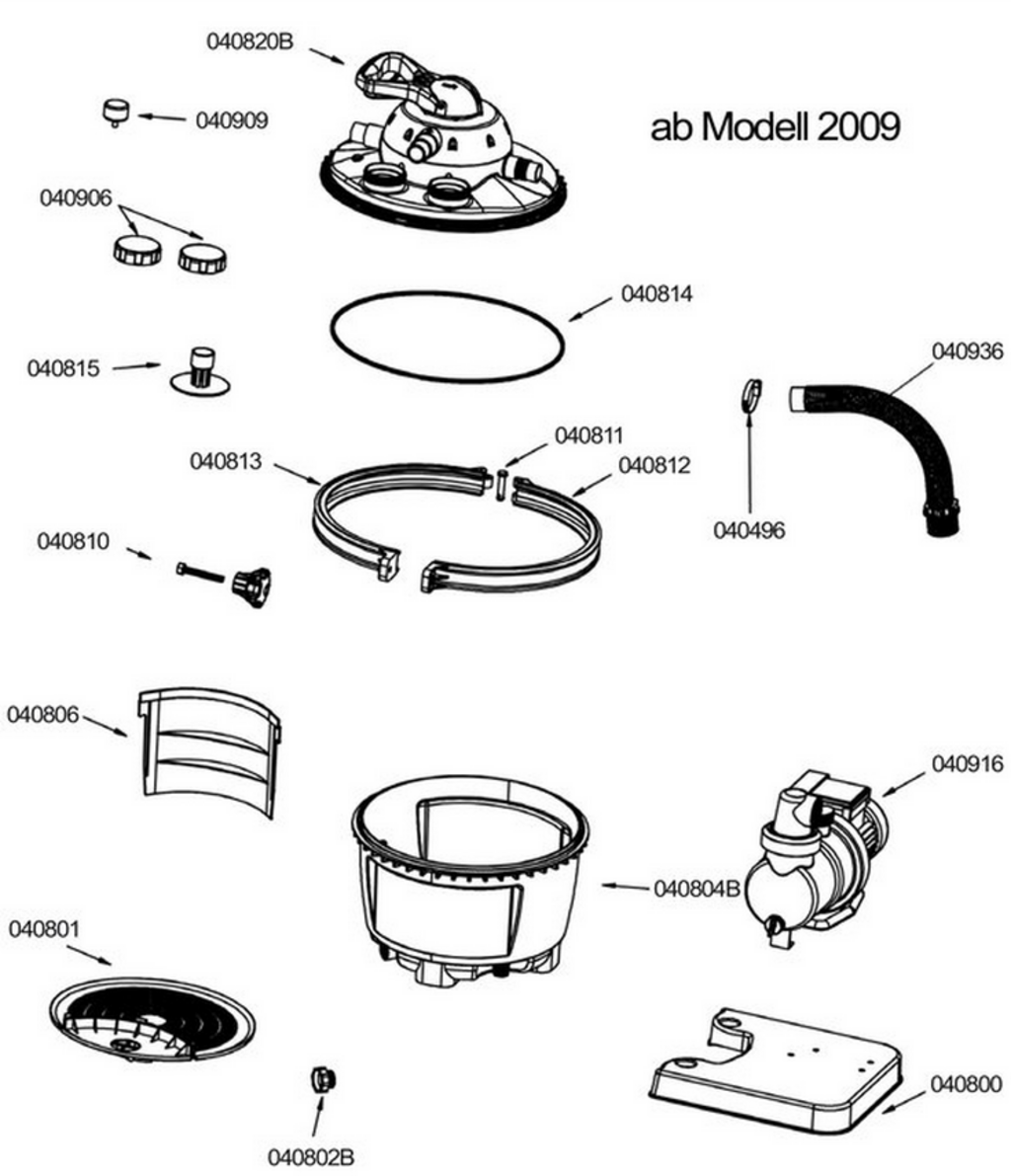 040820B

040909

ab Modell 2009

040906

040814

040815

040936

040811

040813

040812

040496

040810

040806

040916

040804B

040801

040802B

040800