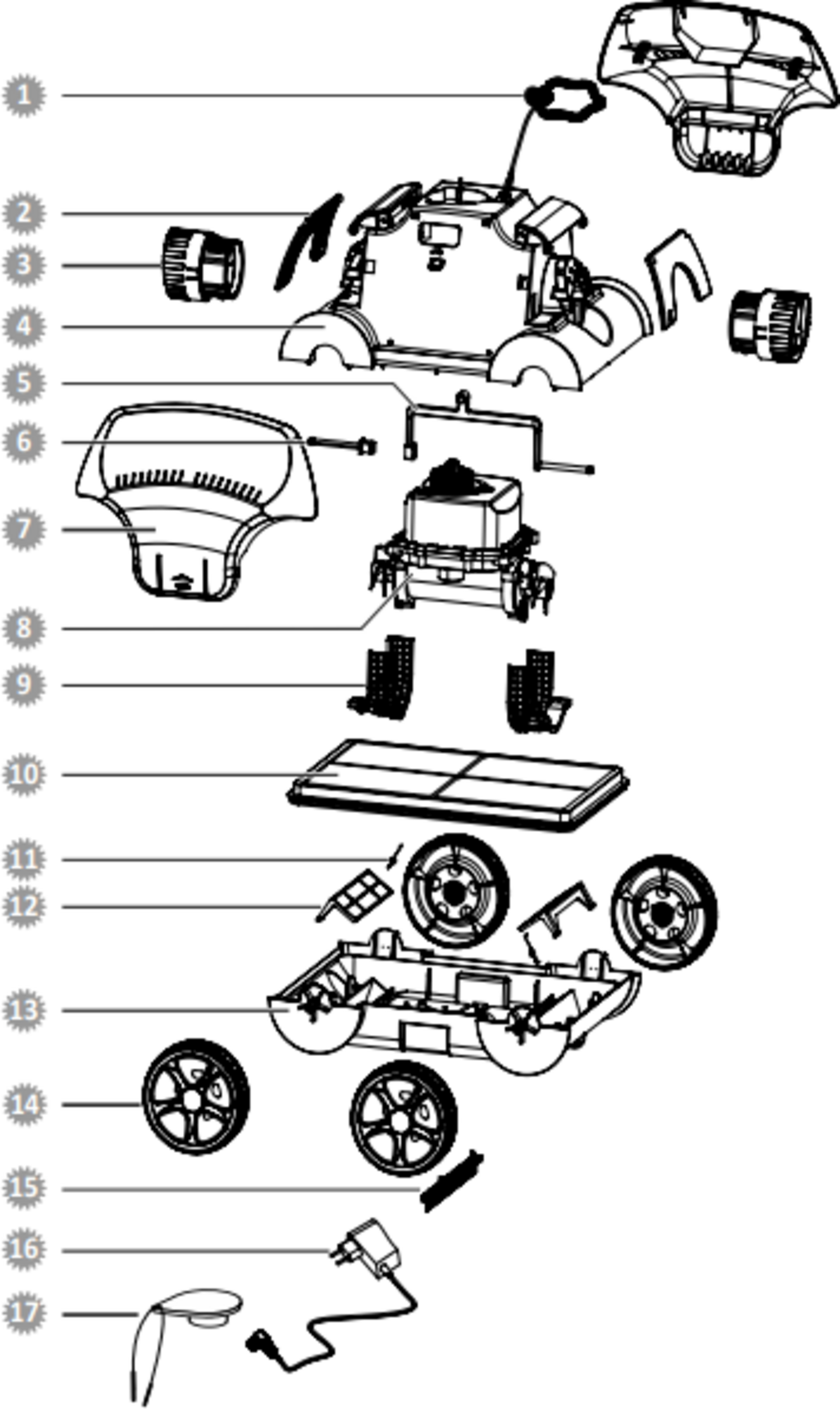 1
2
3
4
5
6
7
8
9
10
11
12
13
14
15
16
17