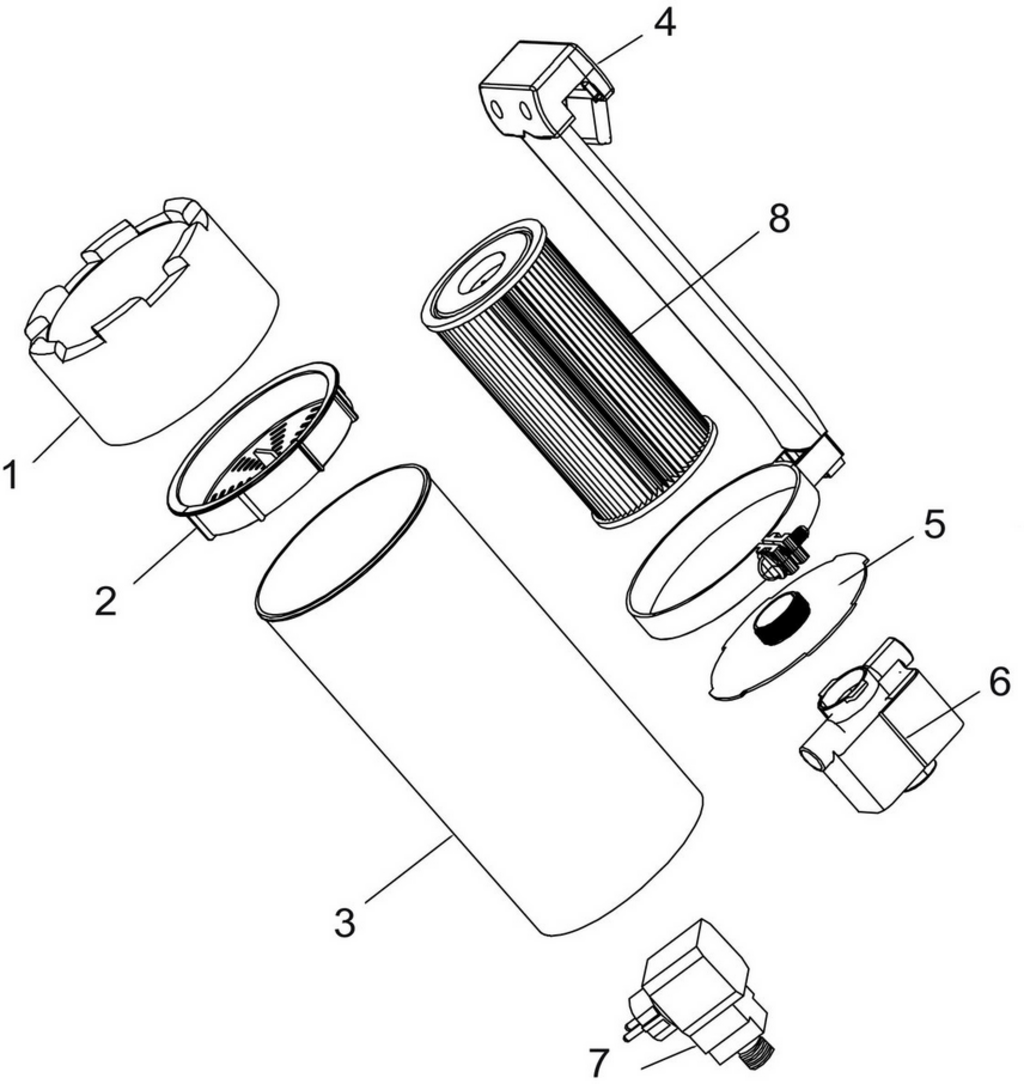 4
8
1
2
5
6
3
7