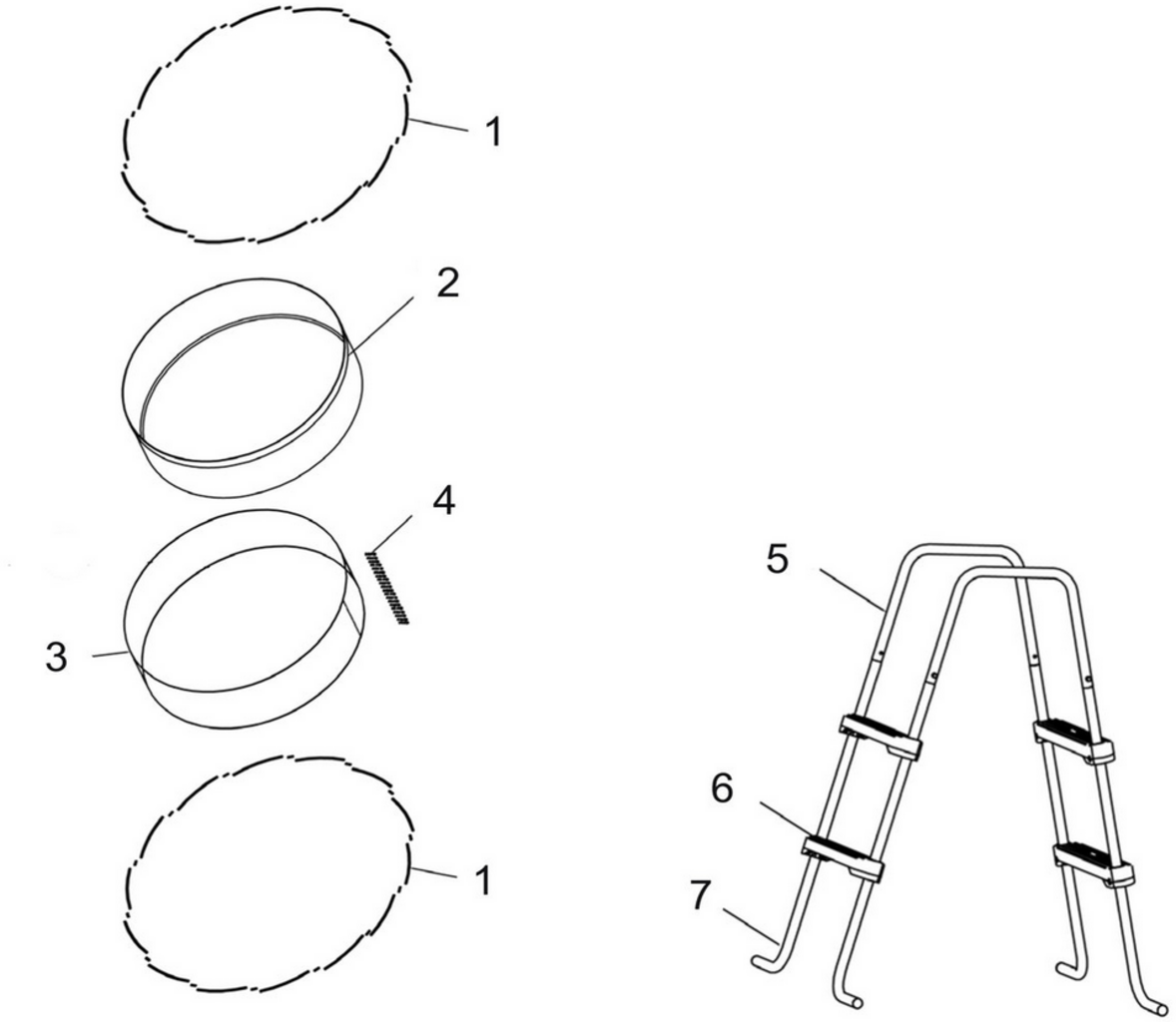 1
2
4
3
1
5
6
7