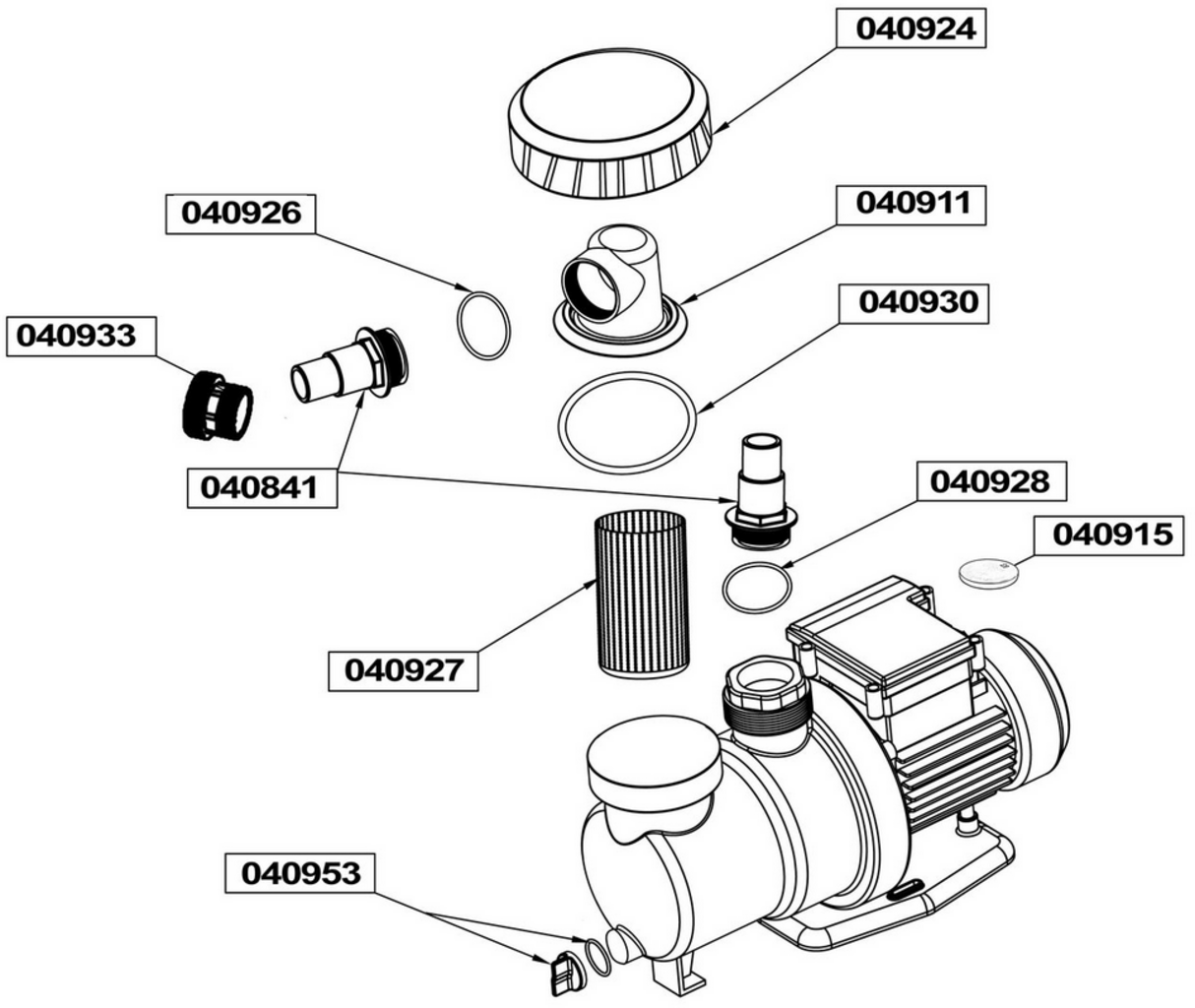 040924

040926

040911

040930

040933

040841

040928

040915

040927

040953