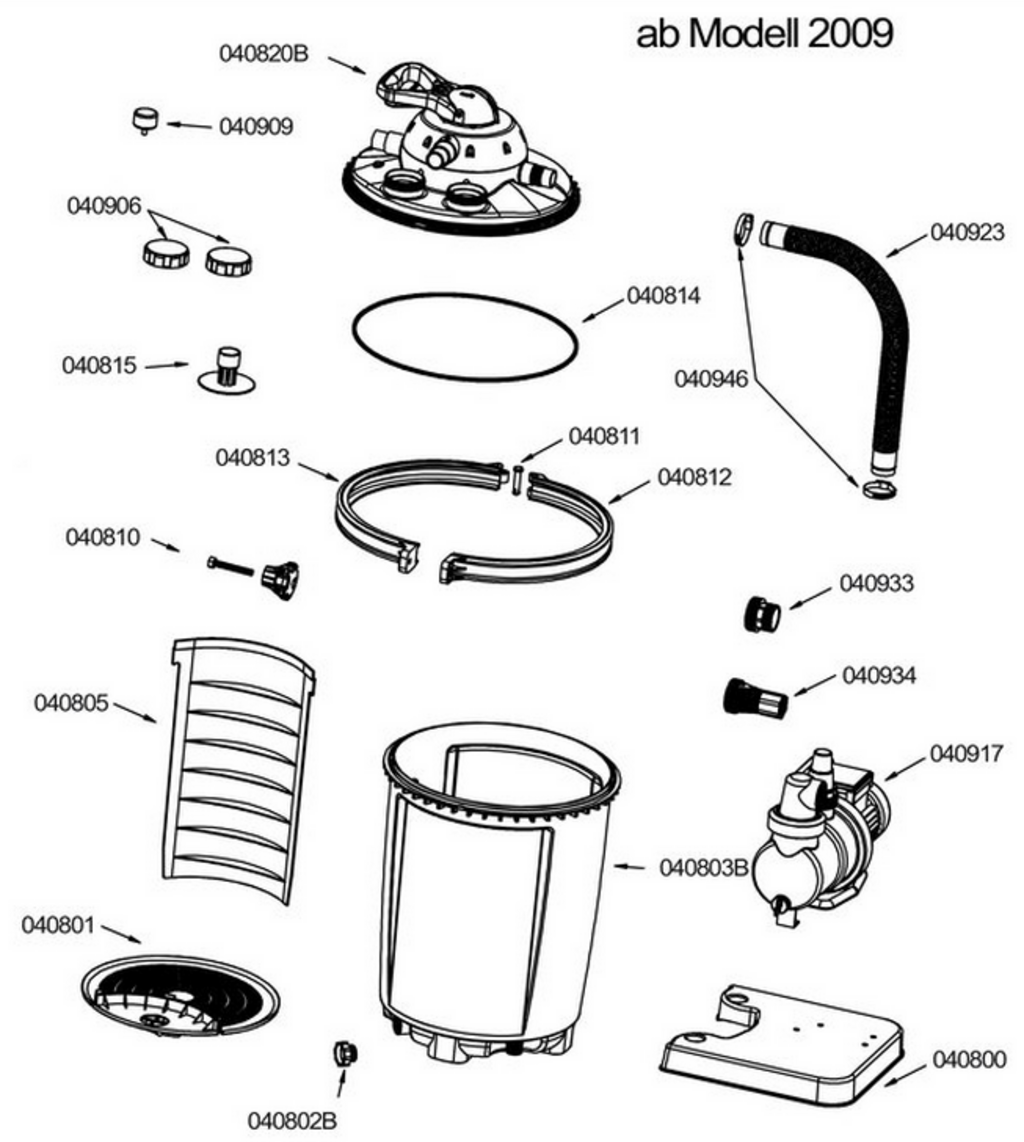 ab Modell 2009

040820B

040909

040906

040923

040814

040815

040946

040811

040813

040812

040810

040933

040934

040805

040917

040803B

040801

040800

040802B