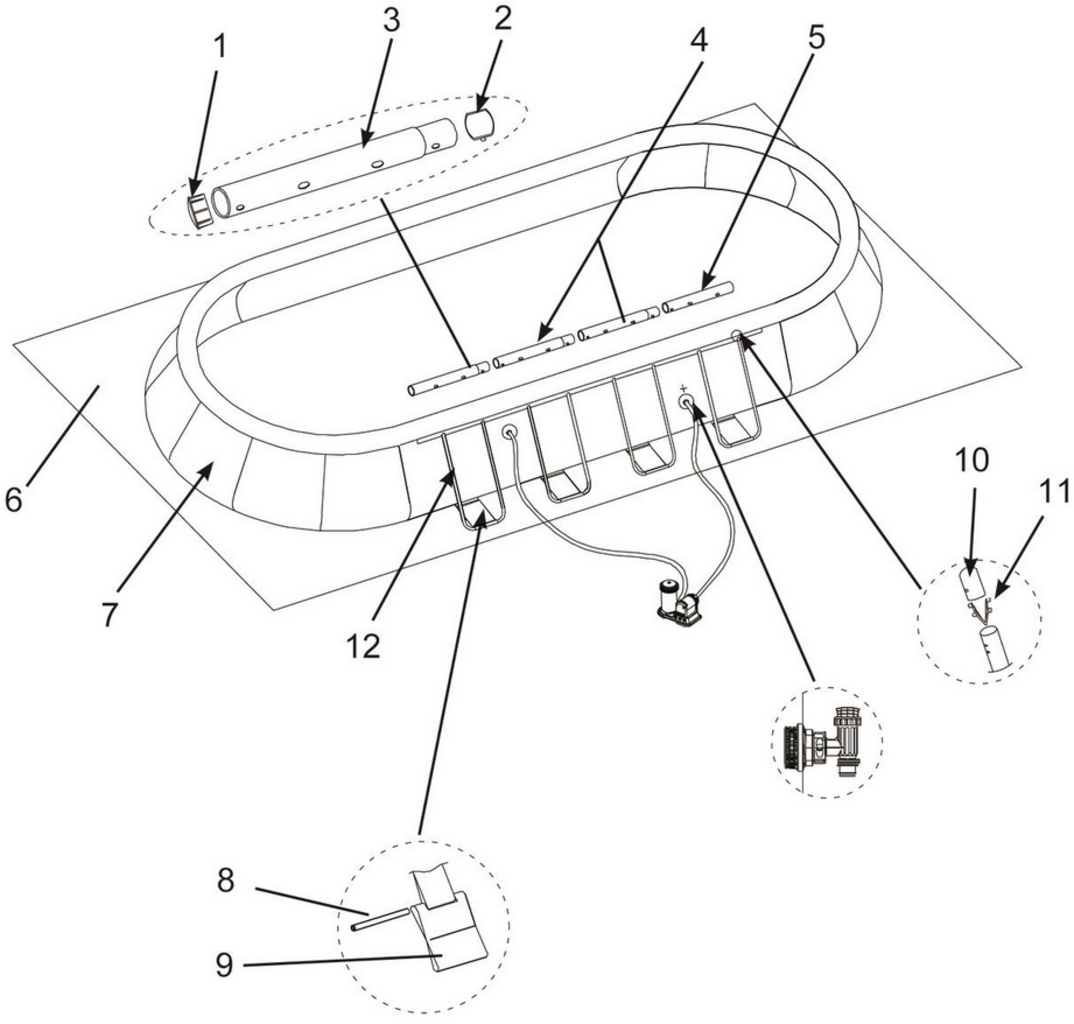 1
3
2
4
5
6
7
12
10
11
8
9