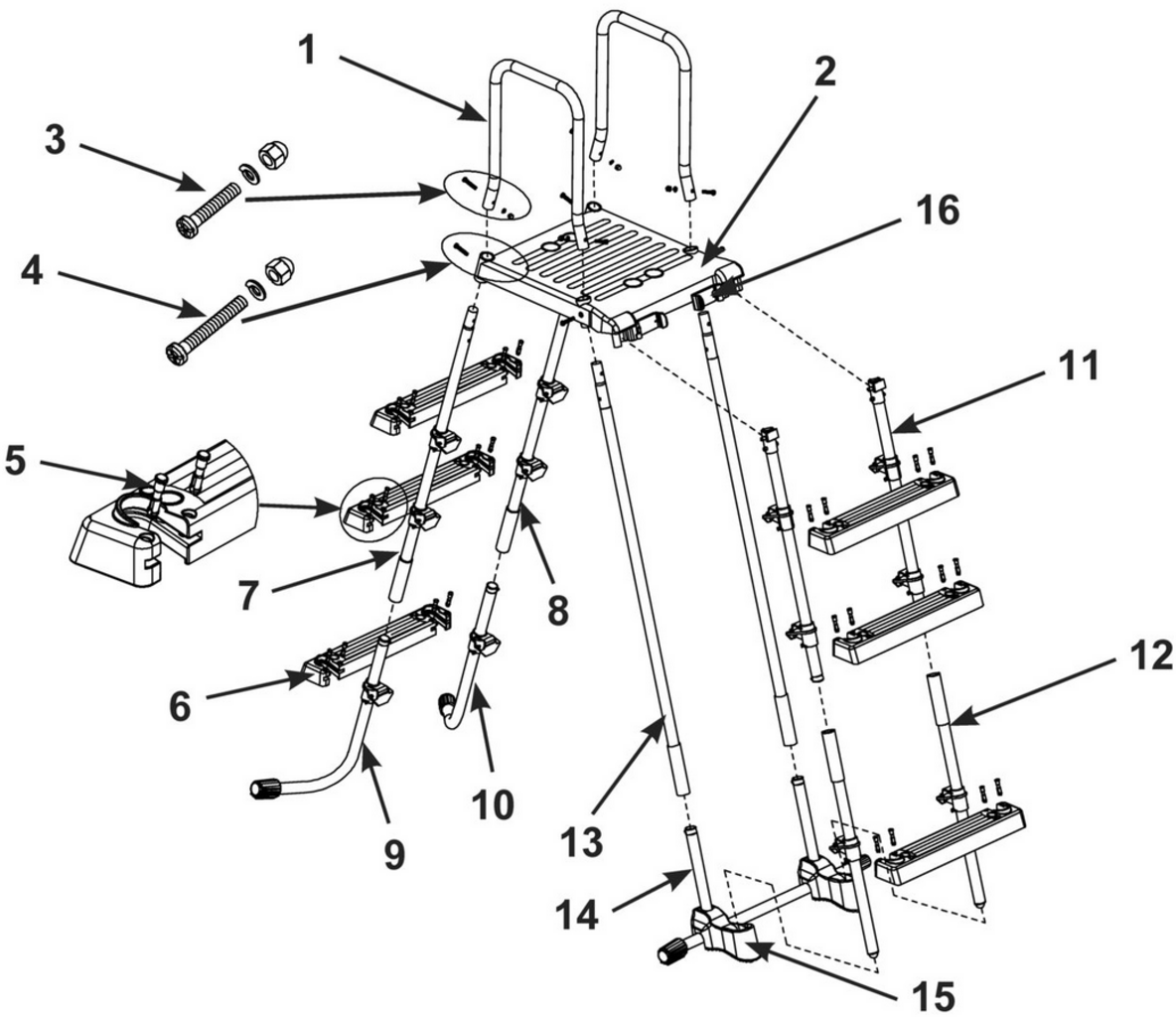 1
2
3
16
4
11
5
7
8
6
12
10
9
13
14
15