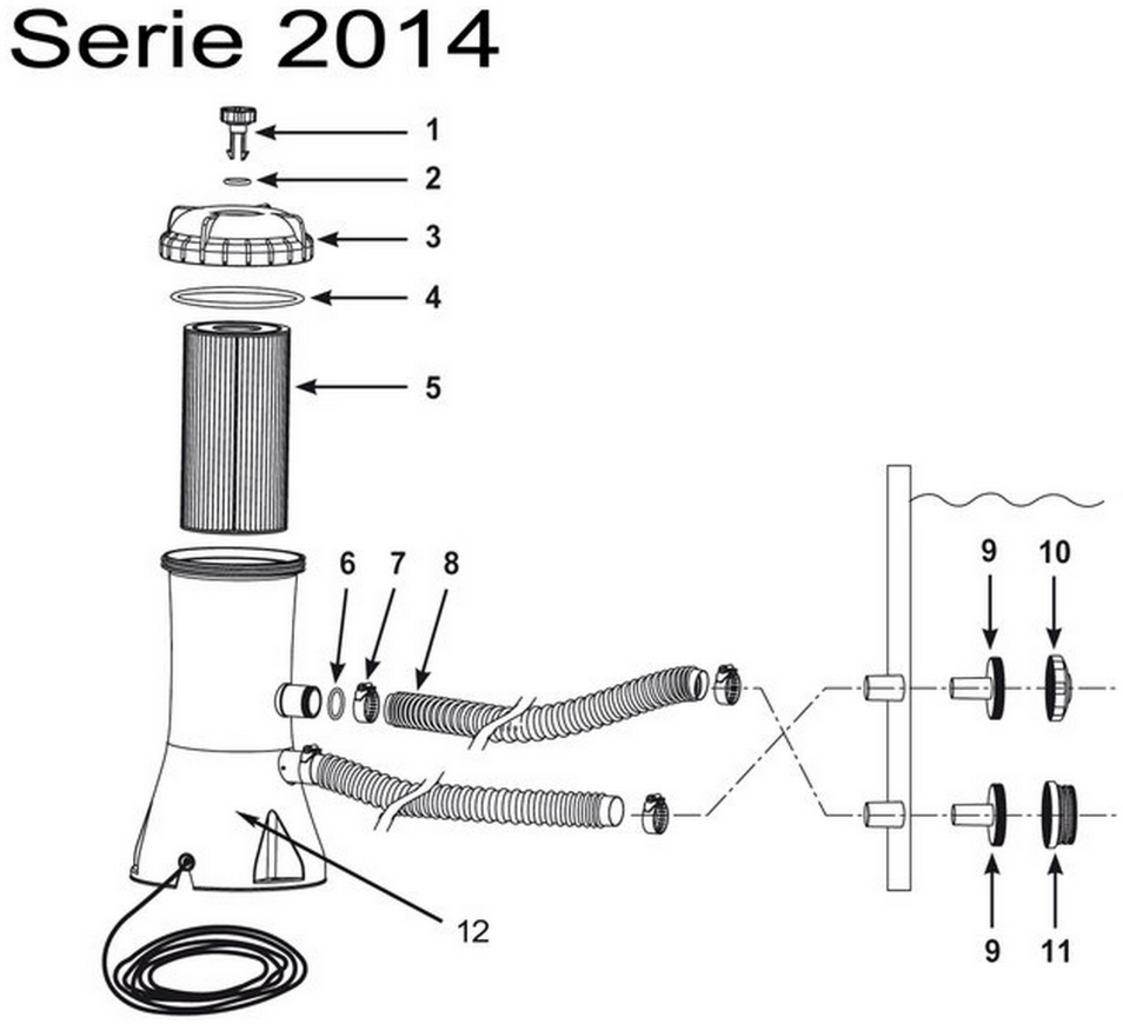 Serie 2014

1
2
3
4
5
6
7
8
9
10
12
9
11