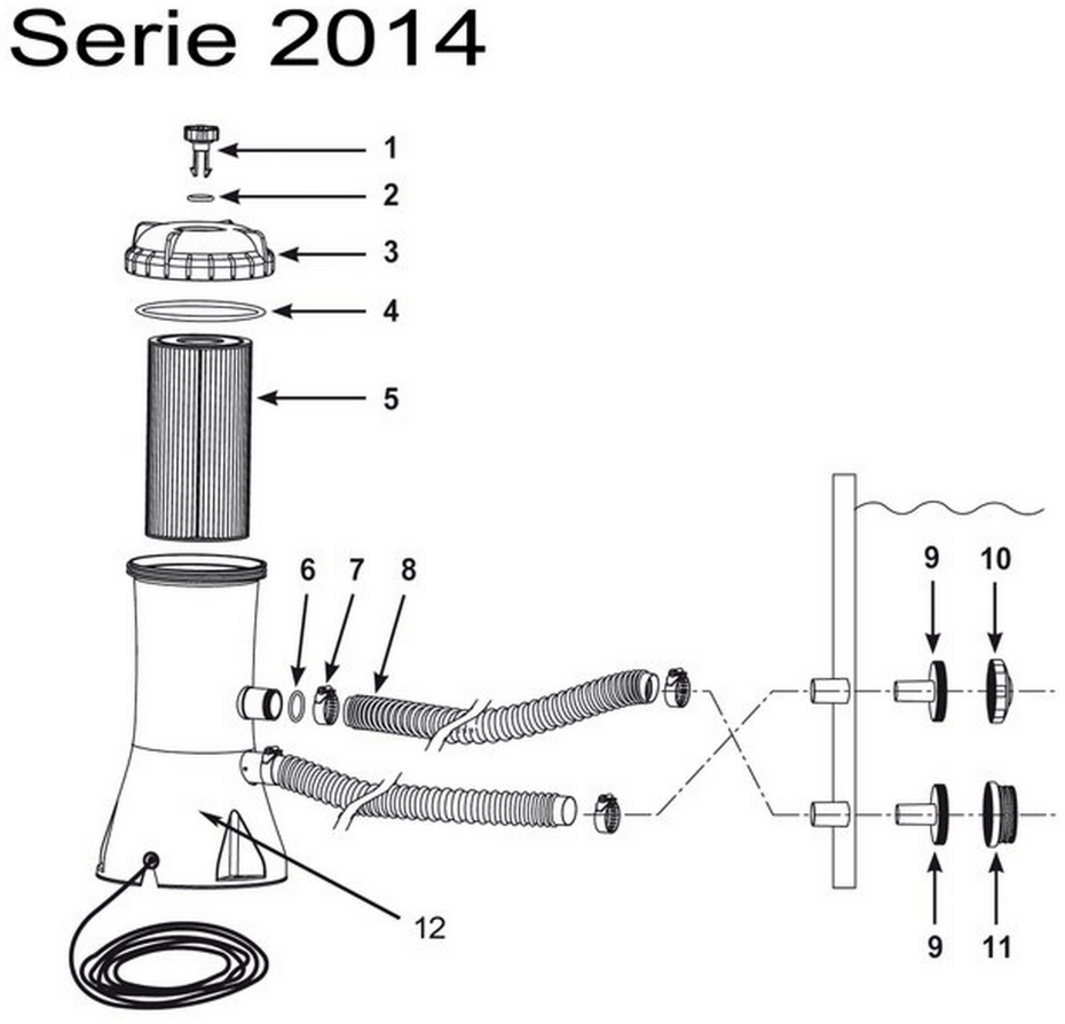 Serie 2014

1
2
3
4
5
6
7
8
9
10
12
9
11