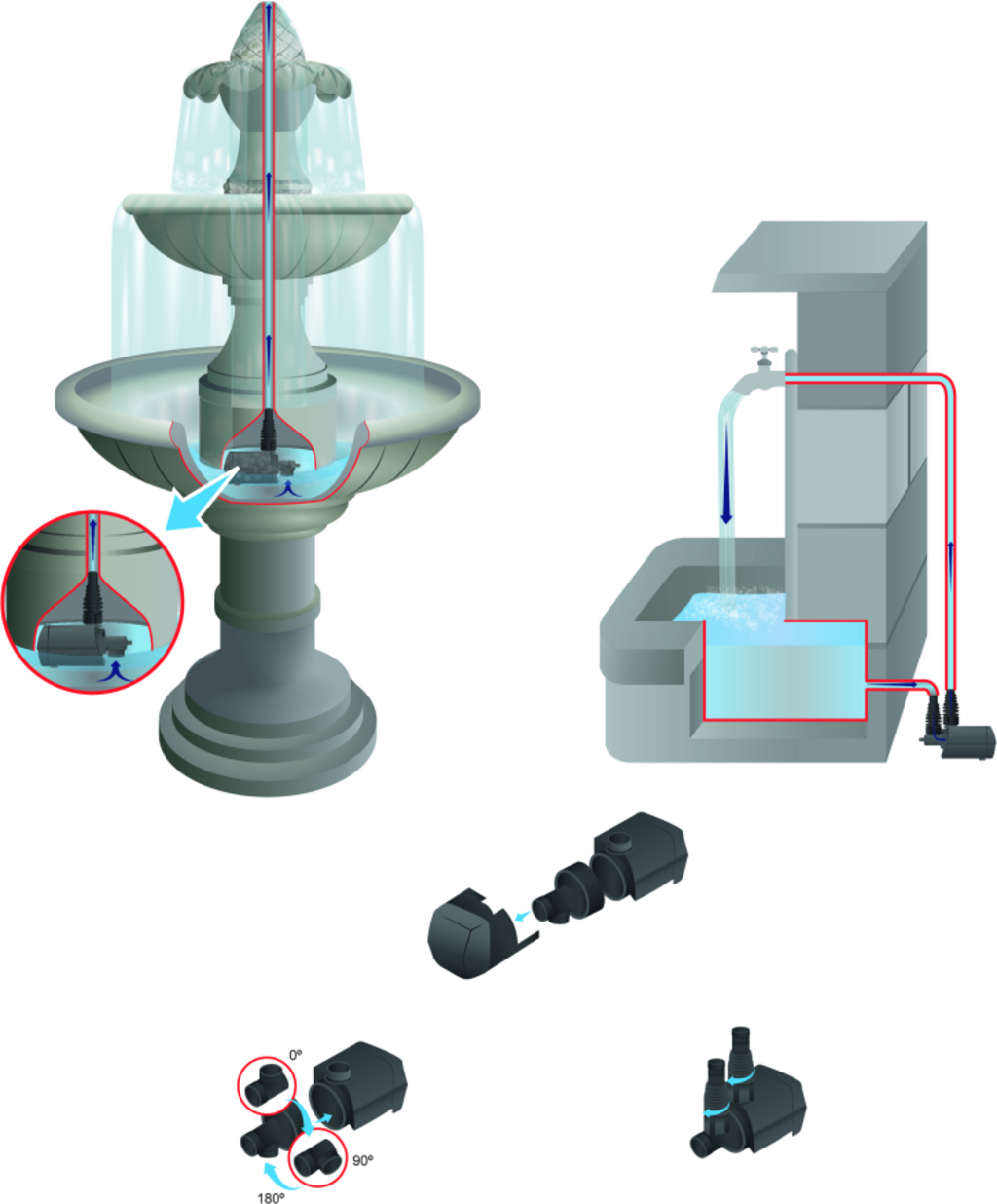 0°
90°
180°