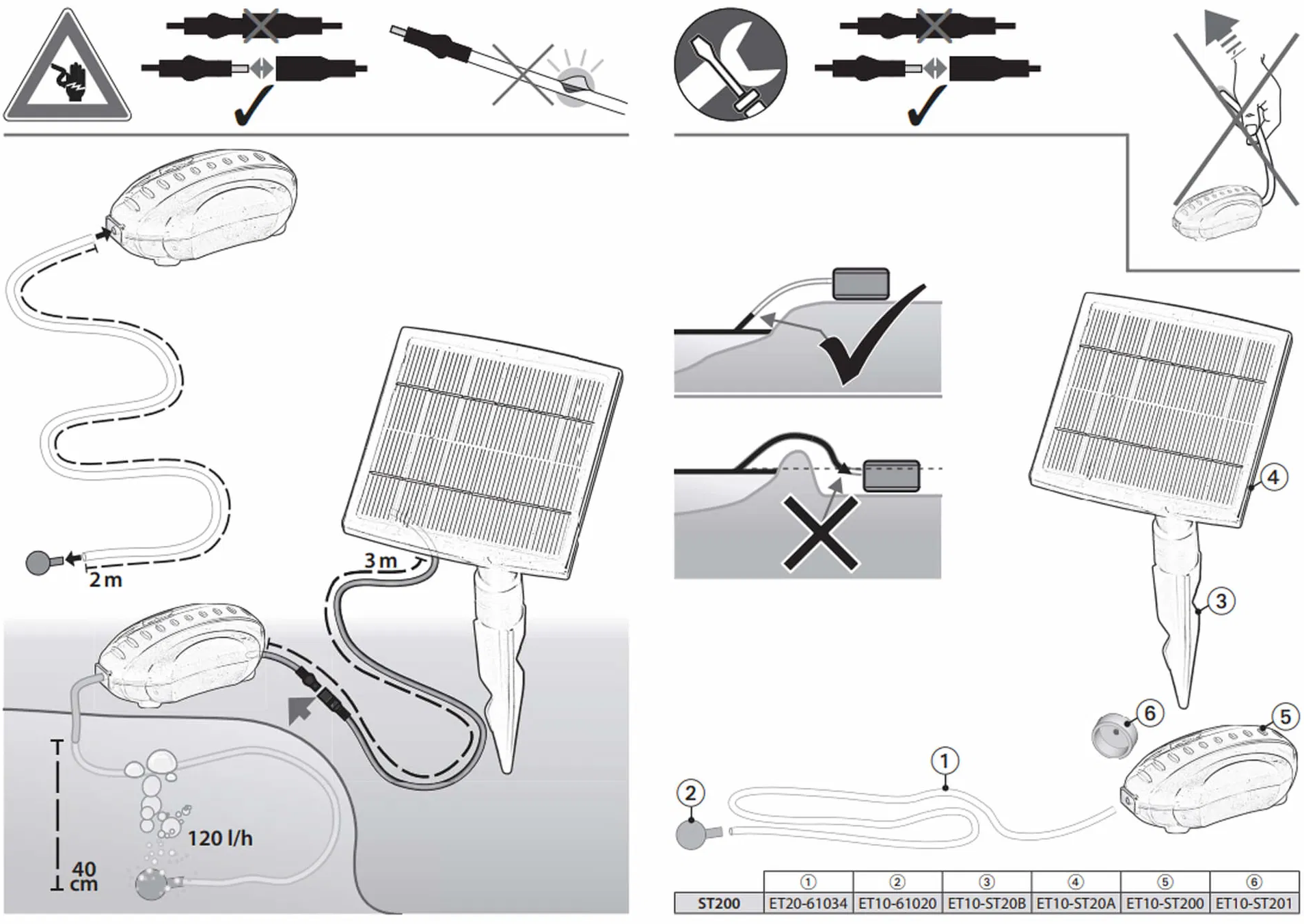 2 m

3 m

120 l/h

40 cm

4

3

6

5

1

2

| | ① | ② | ③ | ④ | ⑤ | ⑥ |
|---|---|---|---|---|---|---|
| ST200 | ET20-61034 | ET10-61020 | ET10-ST20B | ET10-ST20A | ET10-ST200 | ET10-ST201 |