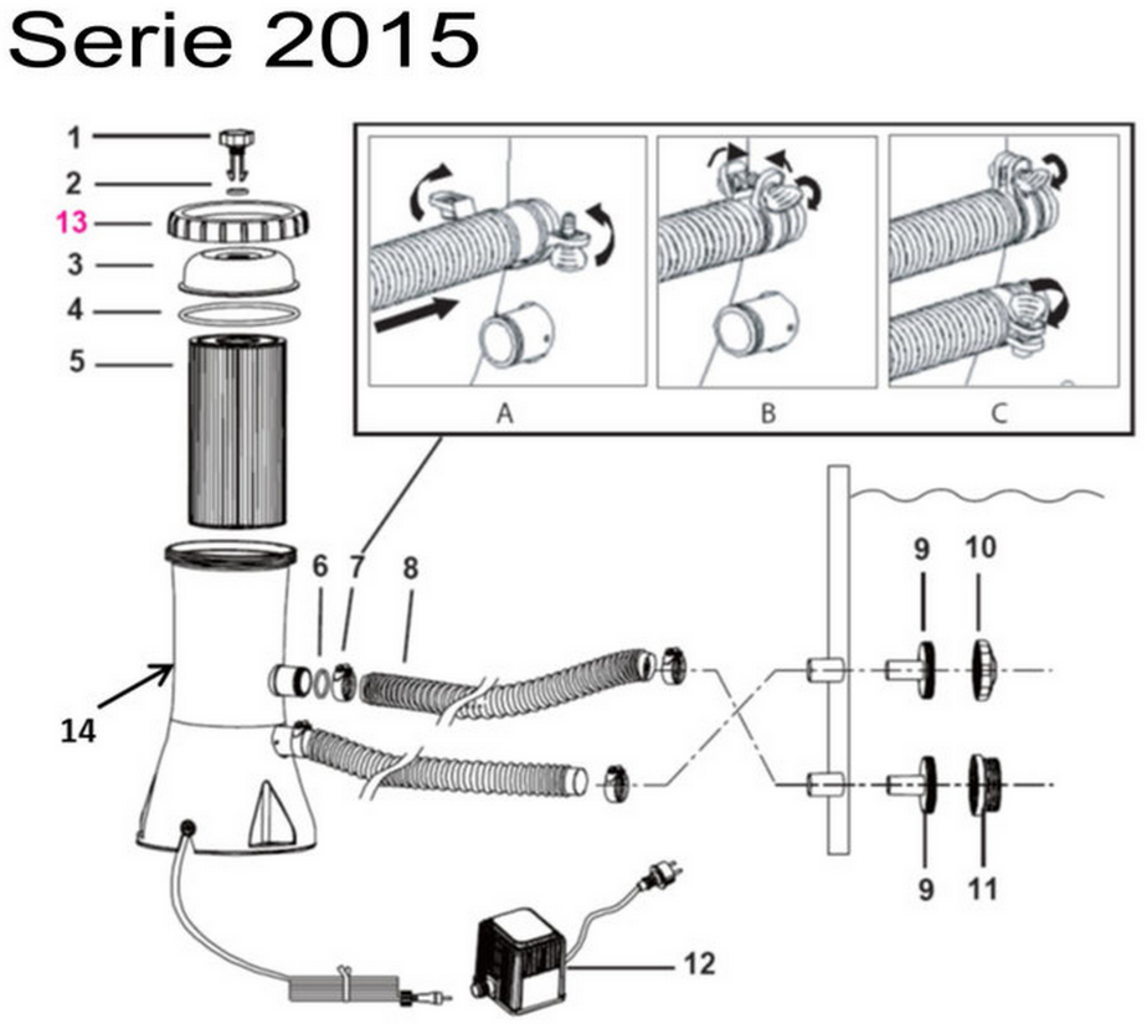 Serie 2015

1
2
13
3
4
5

A
B
C

6
7
8

9
10

14

9
11

12