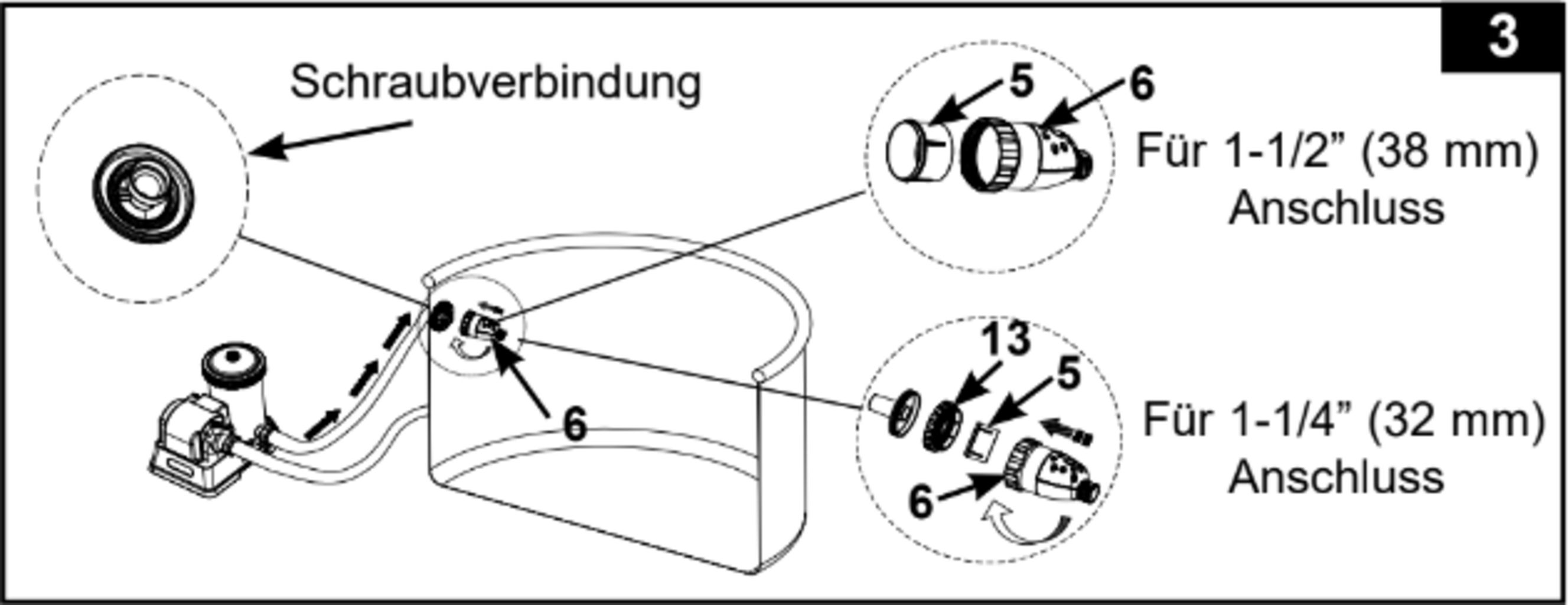 3

Schraubverbindung

5

6

Für 1-1/2” (38 mm) Anschluss

6

13

5

Für 1-1/4” (32 mm) Anschluss

6