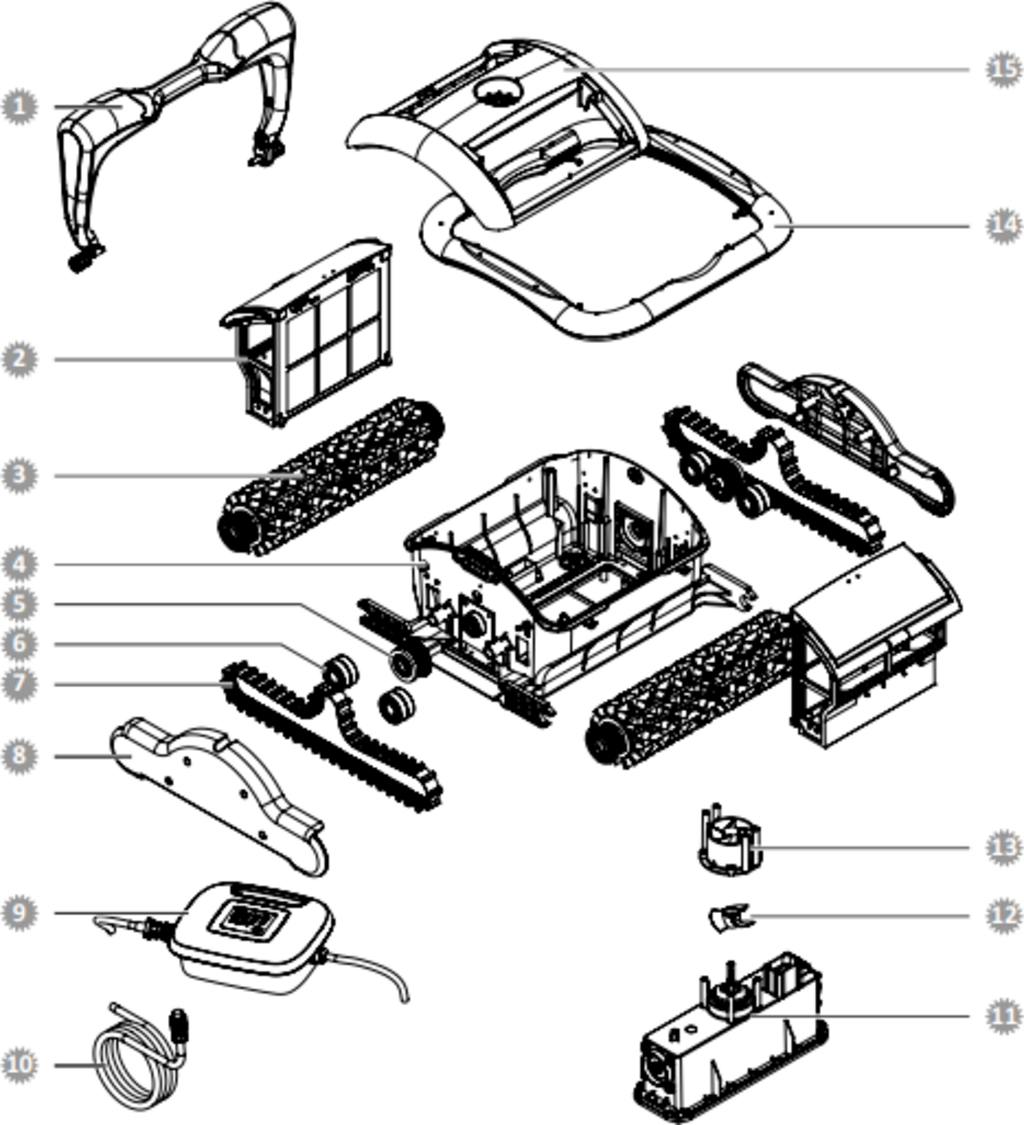 1
2
3
4
5
6
7
8
9
10
15
14
13
12
11