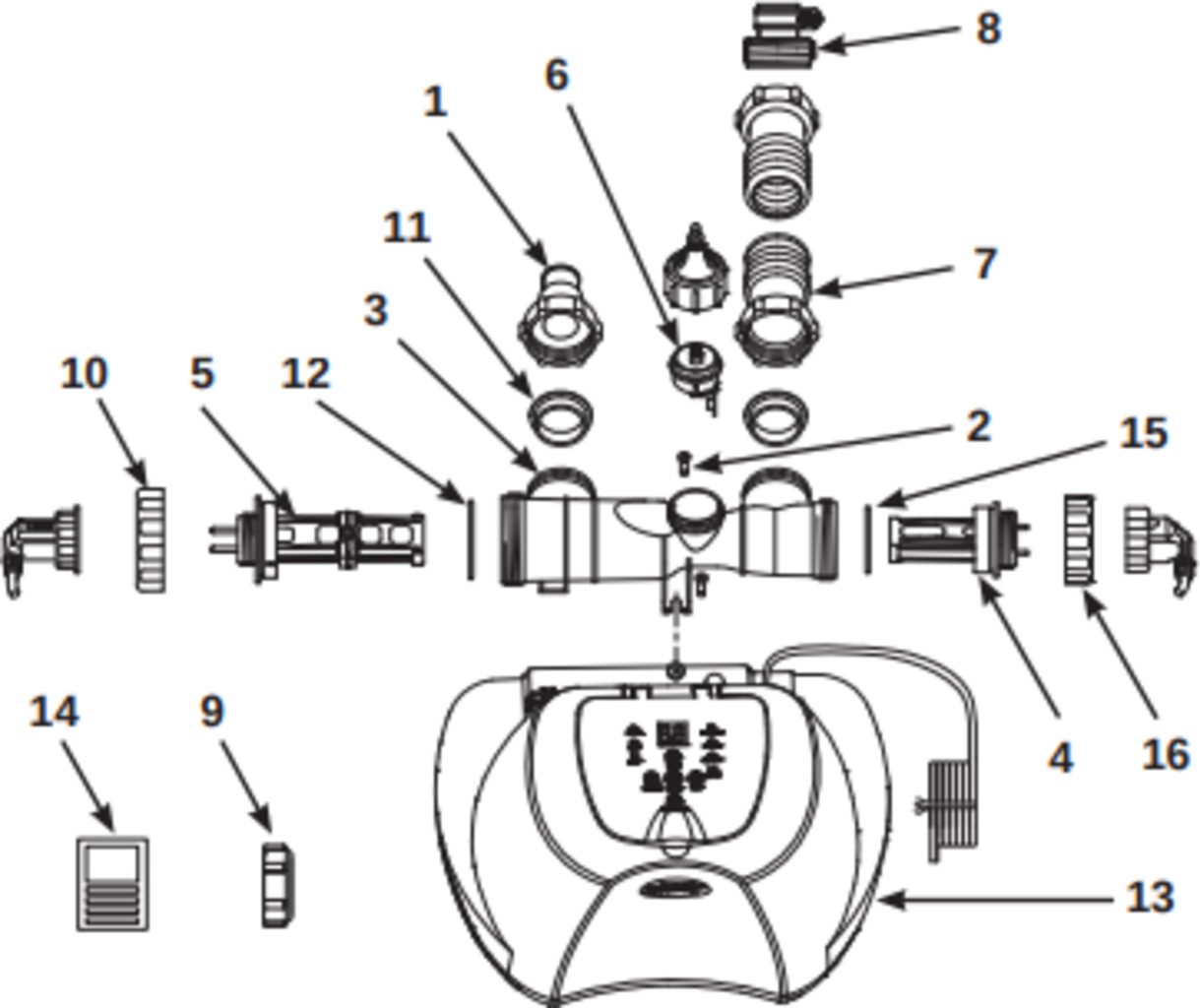 8
6
1
11
7
3
10
5
12
2
15
14
9
4
16
13