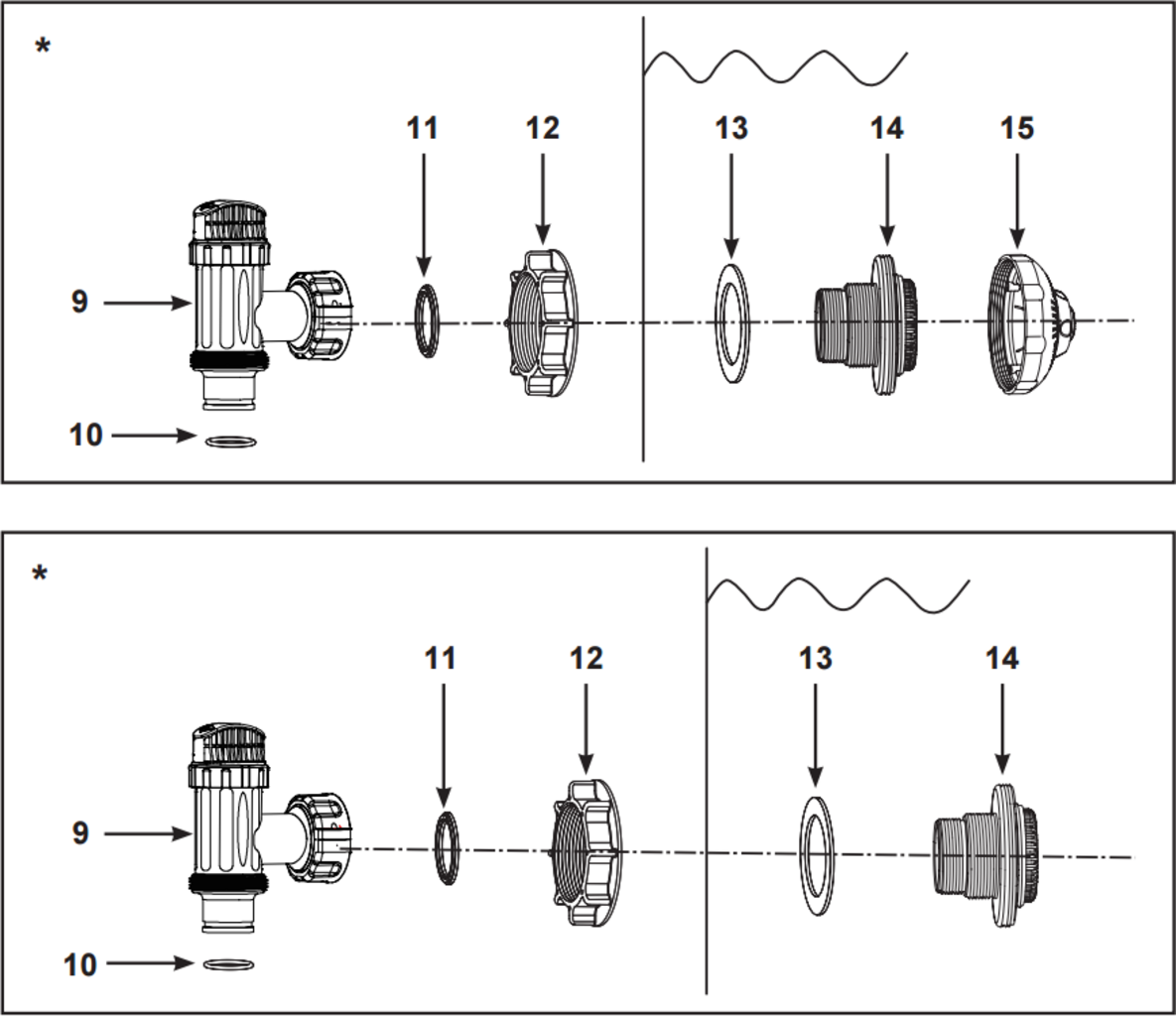 *

11 12 13 14 15

9

10

*

11 12 13 14

9

10