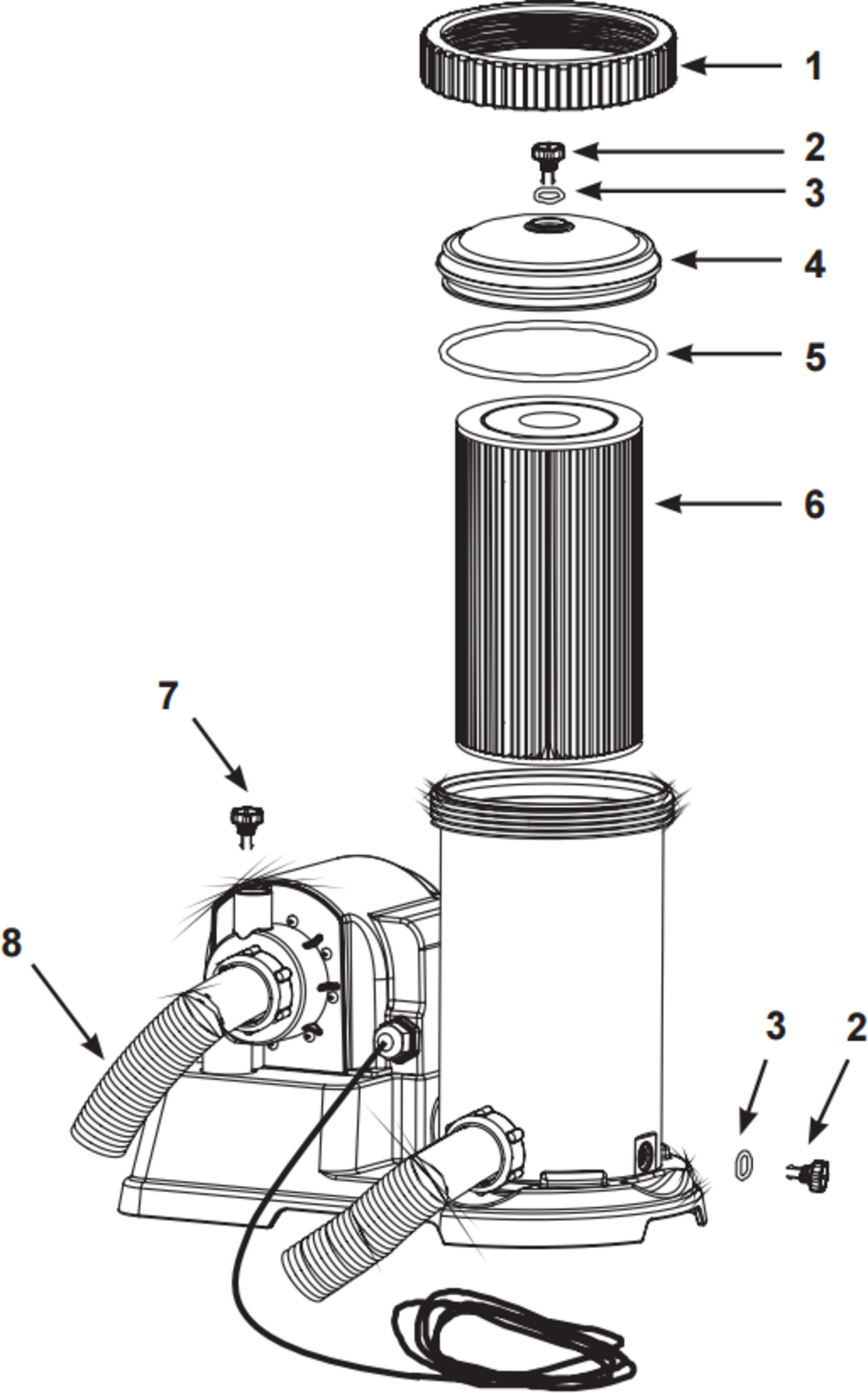 1
2
3
4
5
6
7
8
3
2