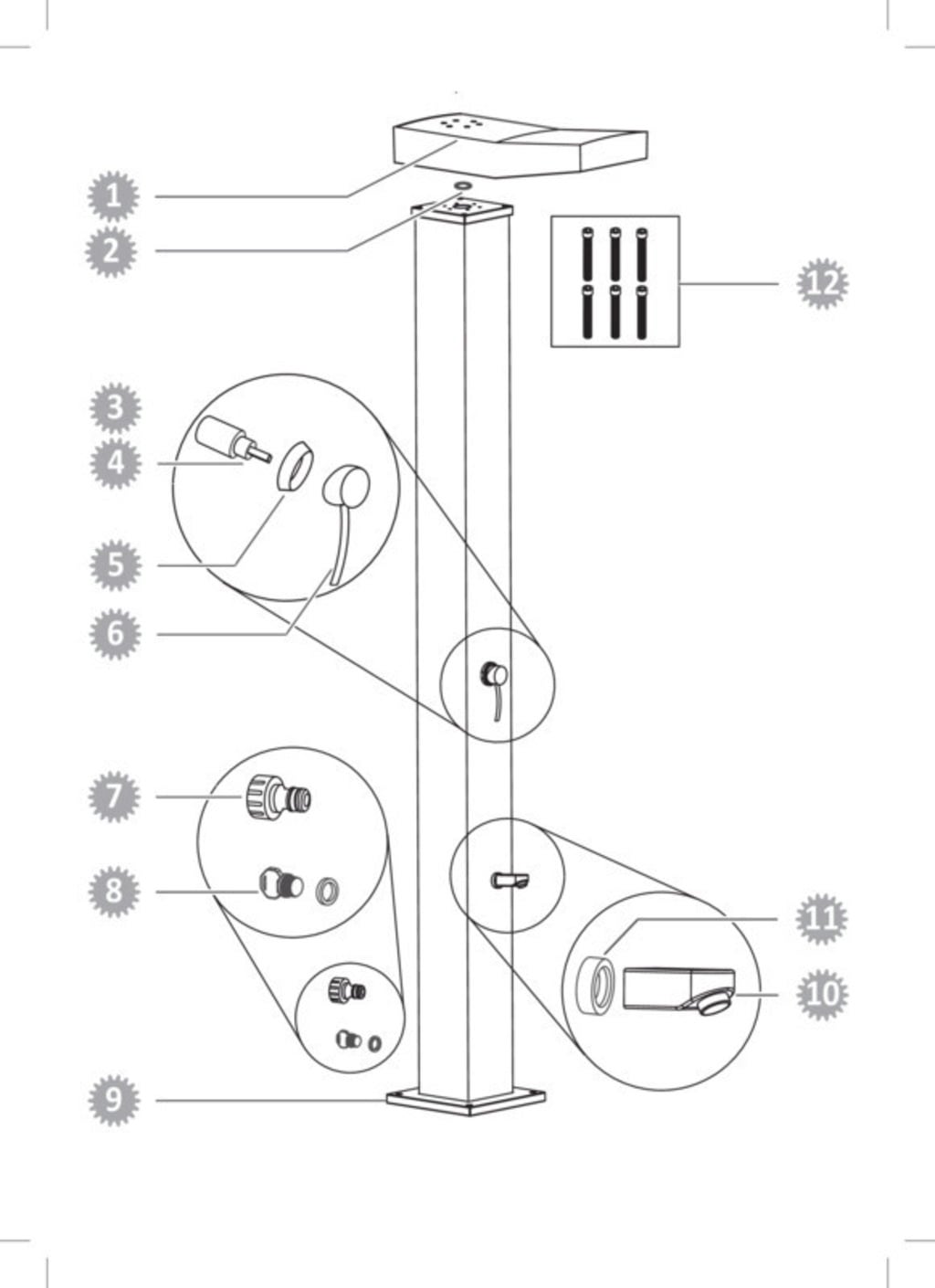 1
2
12
3
4
5
6
7
8
11
10
9