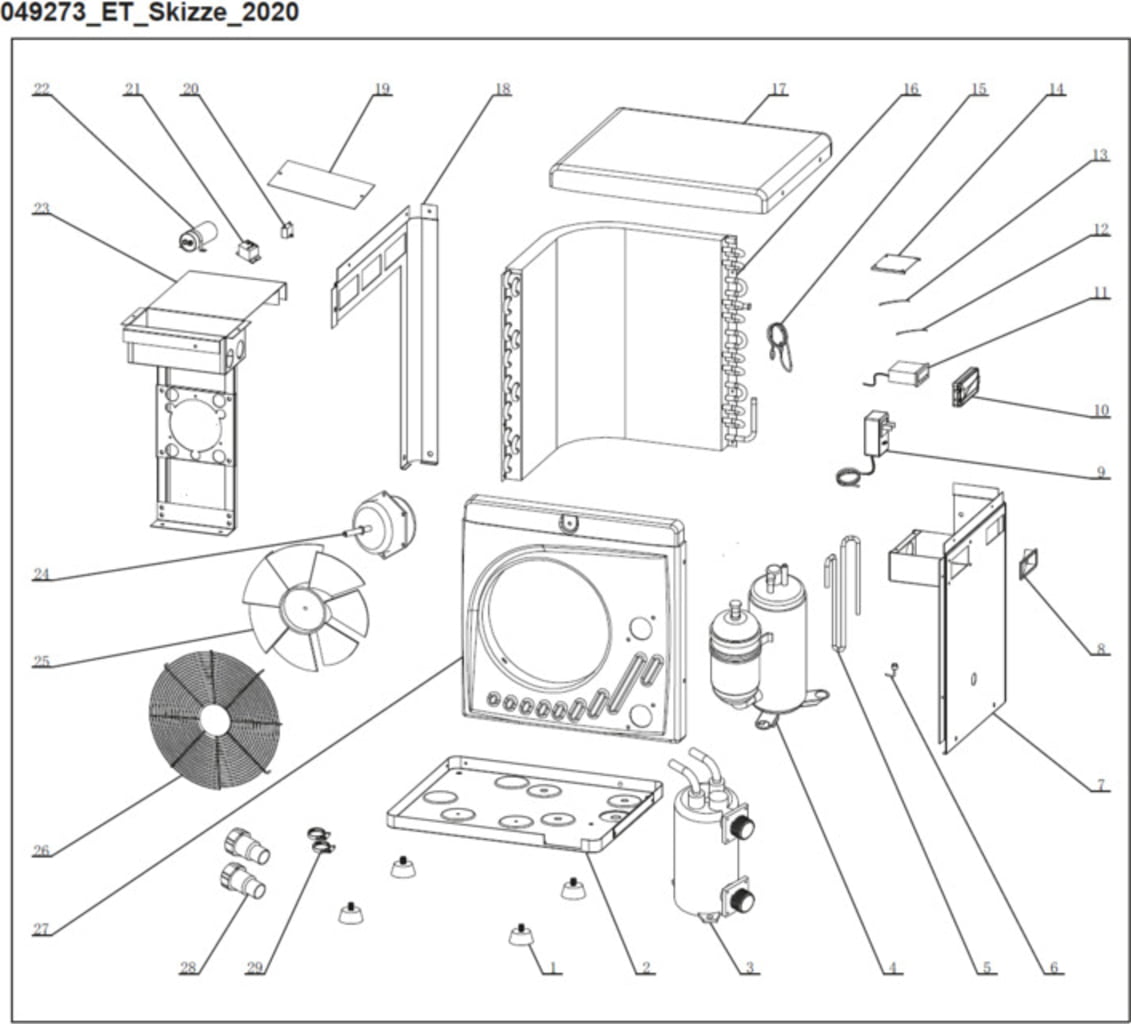 049273_ET_Skizze_2020

22 21 20 19 18 17 16 15 14 13 12 11 10 9 8 7 23 24 25 26 27 28 29 1 2 3 4 5 6