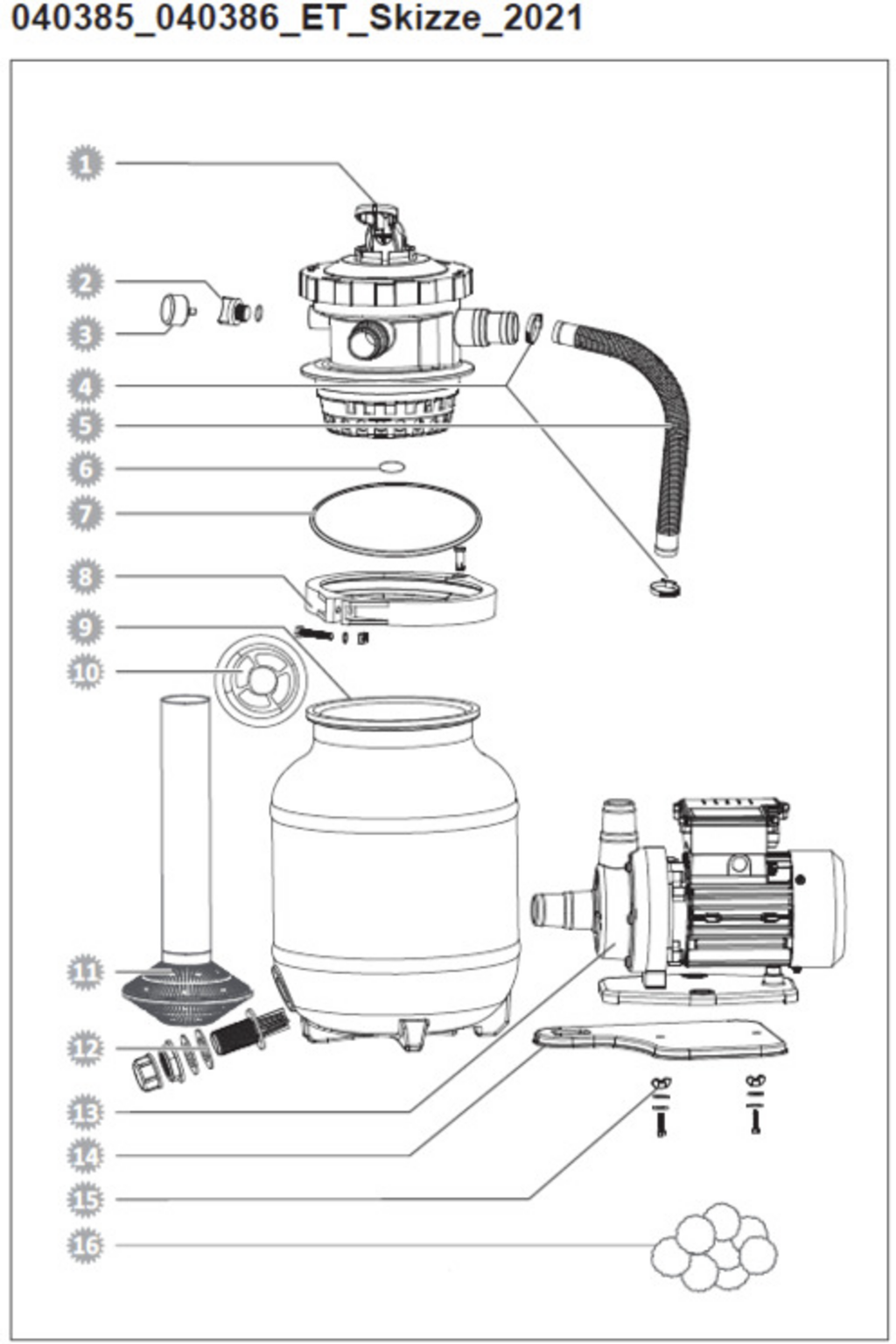 040385_040386_ET_Skizze_2021

1
2
3
4
5
6
7
8
9
10
11
12
13
14
15
16