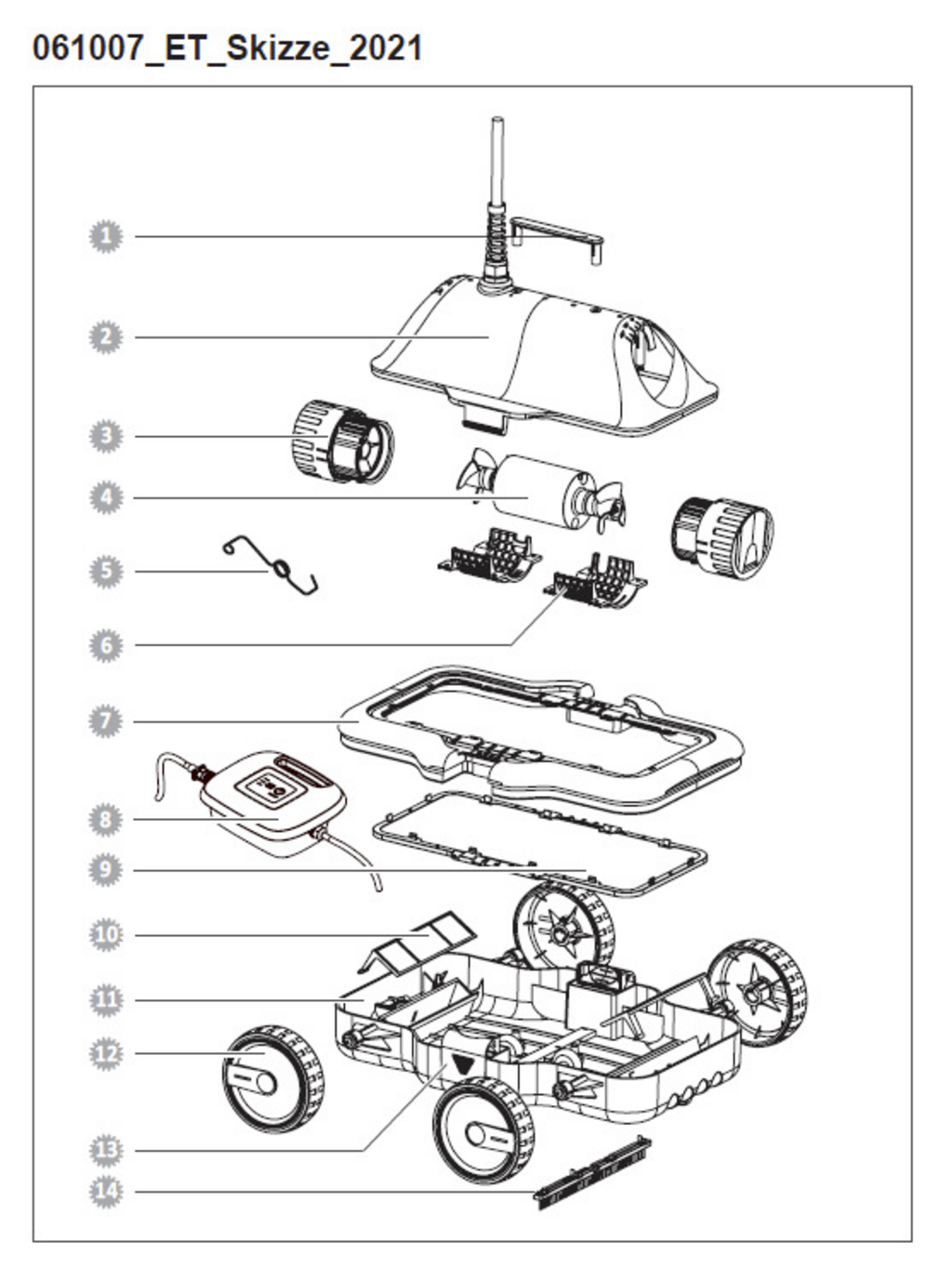 061007_ET_Skizze_2021

1
2
3
4
5
6
7
8
9
10
11
12
13
14